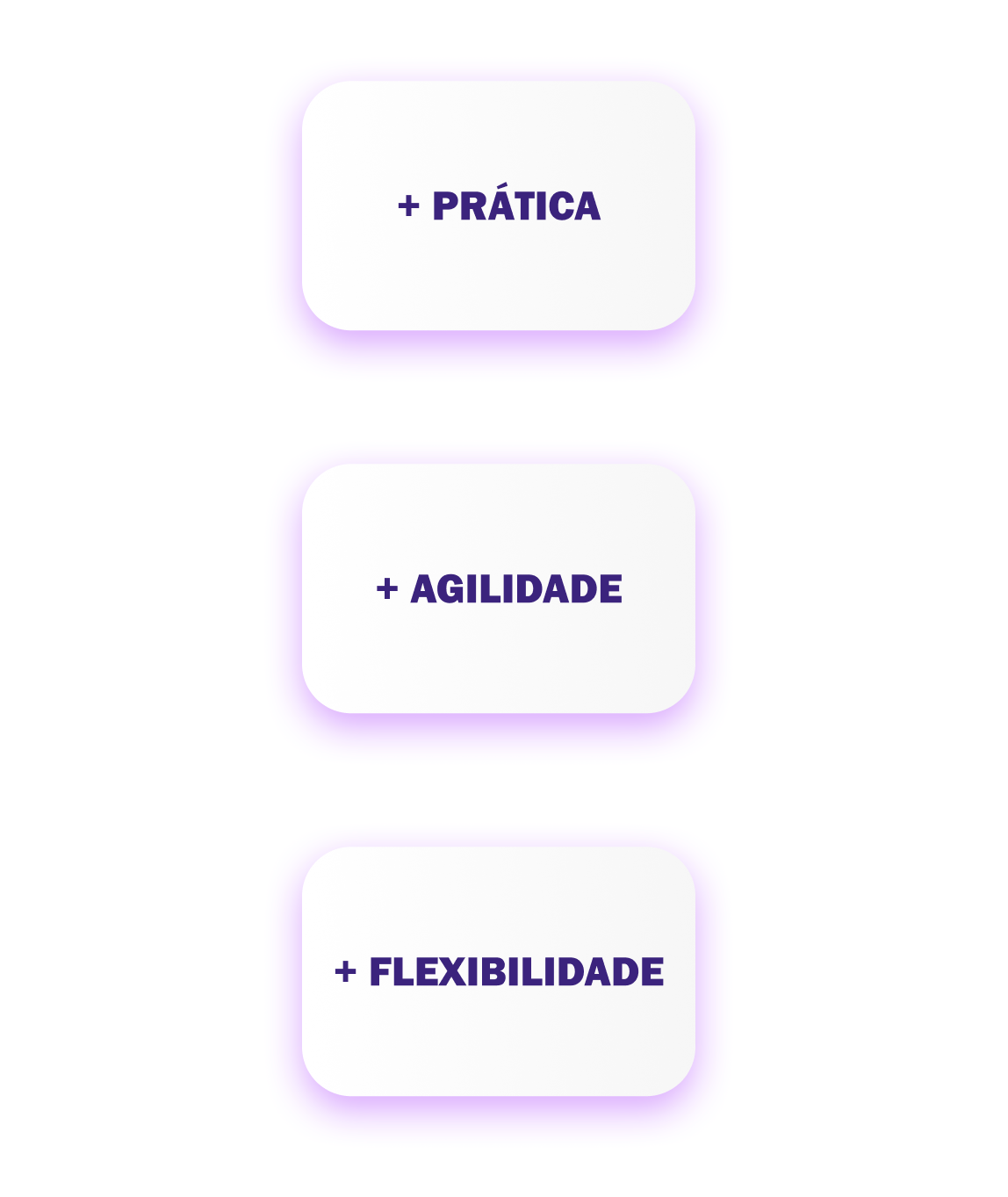 + PRÁTICA

+ AGILIDADE

+ FLEXIBILIDADE