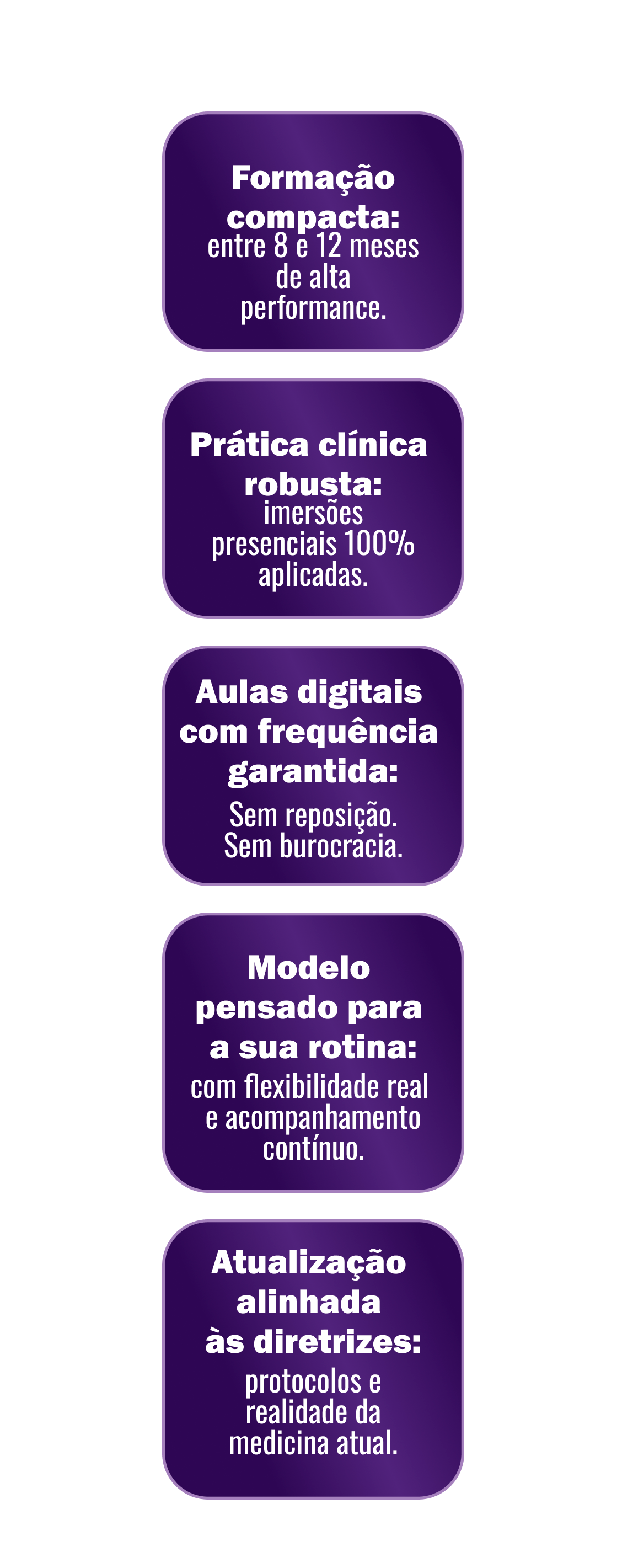 Formação compacta:
entre 8 e 12 meses de alta performance.

Prática clínica robusta:
imersões presenciais 100% aplicadas.

Aulas digitais com frequência garantida:
Sem reposição. Sem burocracia.

Modelo pensado para a sua rotina:
com flexibilidade real e acompanhamento contínuo.

Atualização alinhada às diretrizes:
protocolos e realidade da medicina atual.